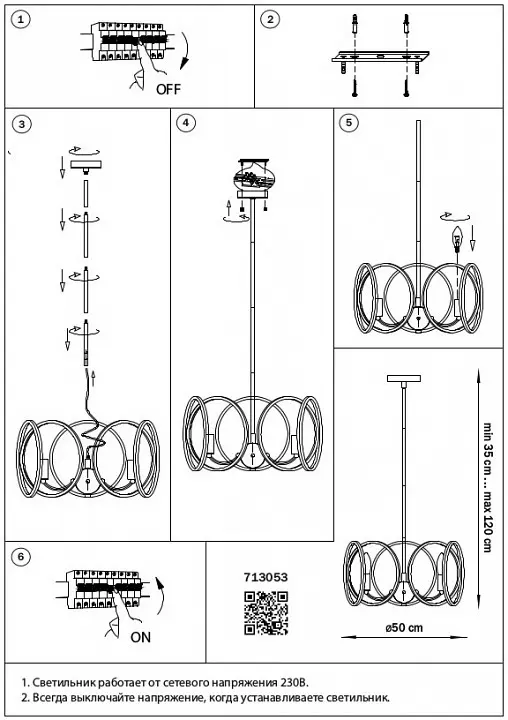 1

OFF

2

3

4

5

min 35 cm ... max 120 cm

ø50 cm

6

ON

713053

1. Светильник работает от сетевого напряжения 230В.
2. Всегда выключайте напряжение, когда устанавливаете светильник.